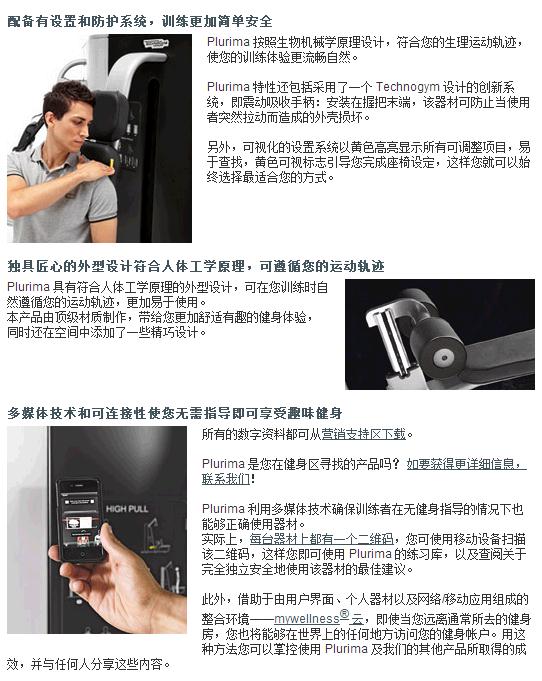 配备有设置和防护系统，训练更加简单安全

Plurima 按照生物机械学原理设计，符合您的生理运动轨迹，使您的训练体验更流畅自然。

Plurima 特性还包括采用了一个 Technogym 设计的创新系统，即震动吸收手柄：安装在握把末端，该器材可防止当使用者突然拉动而造成的外壳损坏。

另外，可视化的设置系统以黄色高亮显示所有可调整项目，易于查找，黄色可视标志引导您完成座椅设定，这样您就可以始终选择最适合您的方式。

独具匠心的外型设计符合人体工学原理，可遵循您的运动轨迹

Plurima 具有符合人体工学原理的外型设计，可在您训练时自然遵循您的运动轨迹，更加易于使用。
本产品由顶级材质制作，带给您更加舒适有趣的健身体验，同时还在空间中添加了一些精巧设计。

多媒体技术和可连接性使您无需指导即可享受趣味健身

HIGH PULL

所有的数字资料都可从营销支持区下载。

Plurima 是您在健身区寻找的产品吗？如要获得更详细信息，联系我们！

Plurima 利用多媒体技术确保训练者在无健身指导的情况下也能够正确使用器材。
实际上，每台器材上都有一个二维码，您可使用移动设备扫描该二维码，这样您即可使用 Plurima 的练习库，以及查阅关于完全独立安全地使用该器材的最佳建议。

此外，借助于由用户界面、个人器材以及网络/移动应用组成的整合环境——mywellness® 云，即使当您远离通常所去的健身房，您也将能够在世界上的任何地方访问您的健身帐户。用这种方法您可以掌控使用 Plurima 及我们的其他产品所取得的成效，并与任何人分享这些内容。