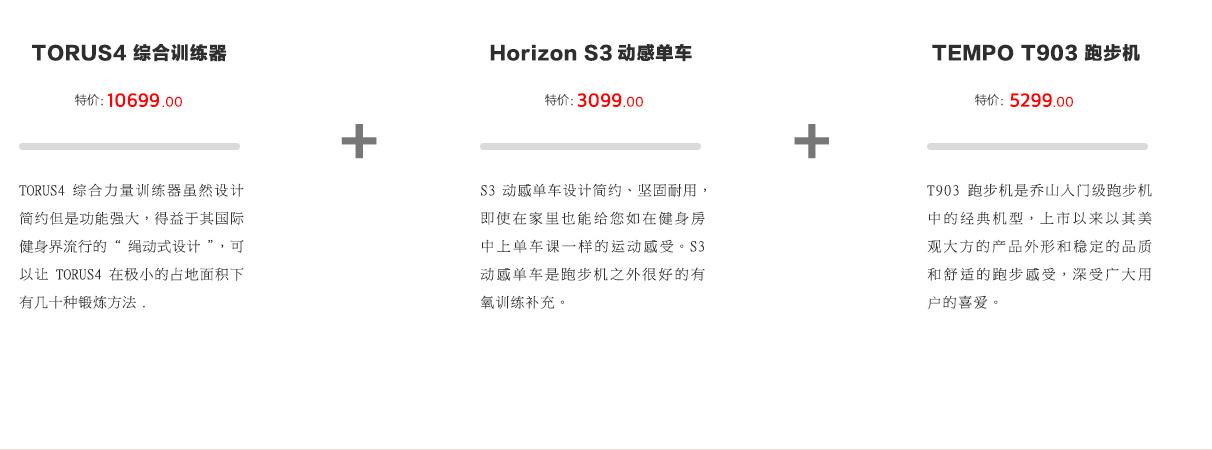 TORUS4 综合训练器

特价: 10699.00

TORUS4 综合力量训练器虽然设计简约但是功能强大，得益于其国际健身界流行的“ 绳动式设计 ”，可以让 TORUS4 在极小的占地面积下有几十种锻炼方法 .

+

Horizon S3 动感单车

特价: 3099.00

S3 动感单车设计简约、坚固耐用，即使在家里也能给您如在健身房中上单车课一样的运动感受。S3 动感单车是跑步机之外很好的有氧训练补充。

+

TEMPO T903 跑步机

特价: 5299.00

T903 跑步机是乔山入门级跑步机中的经典机型，上市以来以其美观大方的产品外形和稳定的品质和舒适的跑步感受，深受广大用户的喜爱。